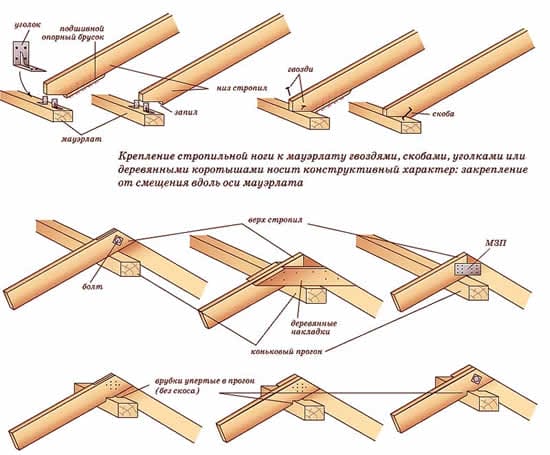 уголок

подшивной опорный брусок

низ стропил

запил

мауэрлат

гвозди

скоба

Крепление стропильной ноги к мауэрлату гвоздями, скобами, уголками или деревянными коротышами носит конструктивный характер: закрепление от смещения вдоль оси мауэрлата

верх стропил

МЗП

болт

деревянные накладки

коньковый прогон

врубки упертые в прогон (без скоса)